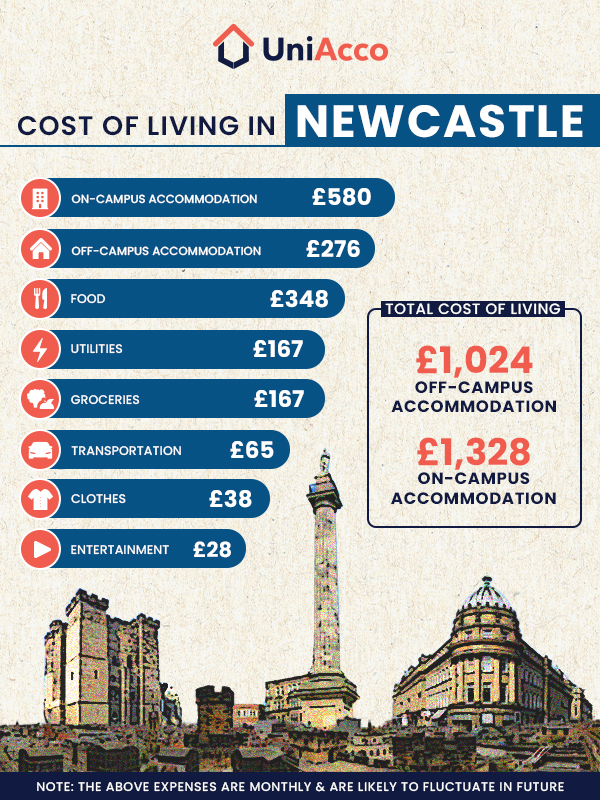 UniAcco

COST OF LIVING IN NEWCASTLE

ON-CAMPUS ACCOMMODATION £580

OFF-CAMPUS ACCOMMODATION £276

FOOD £348

UTILITIES £167

GROCERIES £167

TRANSPORTATION £65

CLOTHES £38

ENTERTAINMENT £28

TOTAL COST OF LIVING

£1,024
OFF-CAMPUS ACCOMMODATION

£1,328
ON-CAMPUS ACCOMMODATION

NOTE: THE ABOVE EXPENSES ARE MONTHLY & ARE LIKELY TO FLUCTUATE IN FUTURE