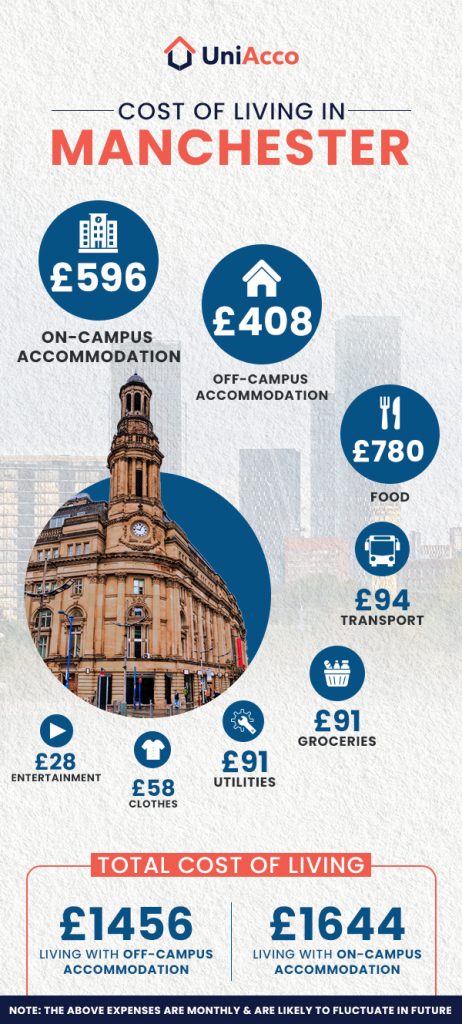 UniAcco

COST OF LIVING IN

MANCHESTER

£596

ON-CAMPUS ACCOMMODATION

£408

OFF-CAMPUS ACCOMMODATION

£780

FOOD

£94

TRANSPORT

£91

GROCERIES

£28

ENTERTAINMENT

£58

CLOTHES

£91

UTILITIES

TOTAL COST OF LIVING

£1456

LIVING WITH OFF-CAMPUS ACCOMMODATION

£1644

LIVING WITH ON-CAMPUS ACCOMMODATION

NOTE: THE ABOVE EXPENSES ARE MONTHLY & ARE LIKELY TO FLUCTUATE IN FUTURE