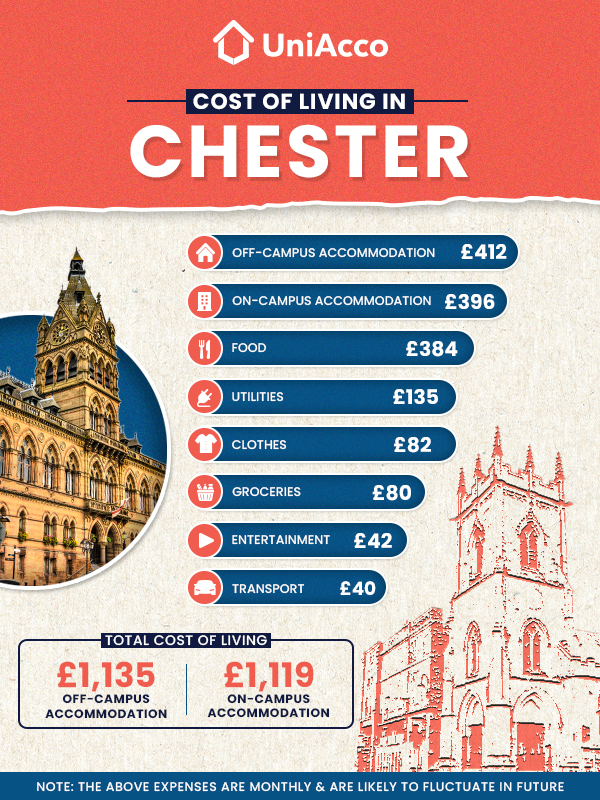 UniAcco

COST OF LIVING IN

CHESTER

OFF-CAMPUS ACCOMMODATION £412

ON-CAMPUS ACCOMMODATION £396

FOOD £384

UTILITIES £135

CLOTHES £82

GROCERIES £80

ENTERTAINMENT £42

TRANSPORT £40

TOTAL COST OF LIVING

£1,135
OFF-CAMPUS ACCOMMODATION

£1,119
ON-CAMPUS ACCOMMODATION

NOTE: THE ABOVE EXPENSES ARE MONTHLY & ARE LIKELY TO FLUCTUATE IN FUTURE