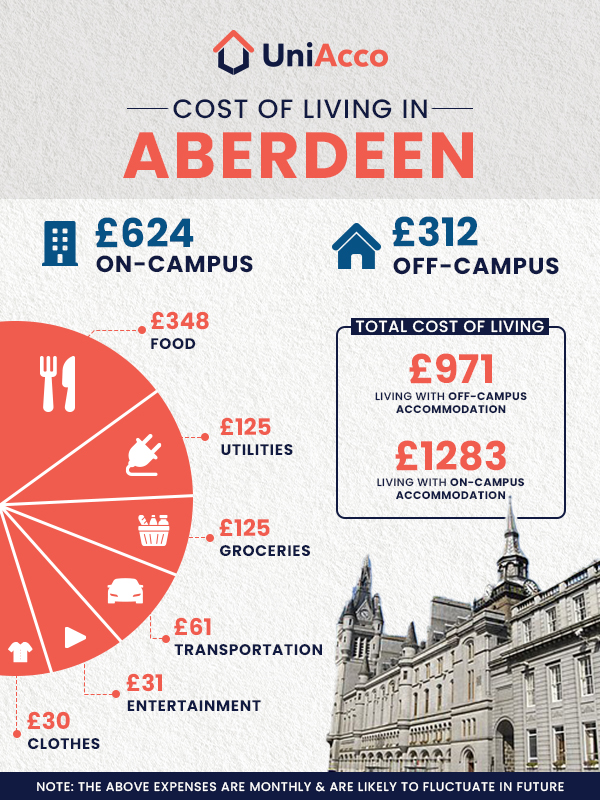 UniAcco

COST OF LIVING IN

ABERDEEN

£624
ON-CAMPUS

£312
OFF-CAMPUS

£348
FOOD

£125
UTILITIES

£125
GROCERIES

£61
TRANSPORTATION

£31
ENTERTAINMENT

£30
CLOTHES

TOTAL COST OF LIVING

£971
LIVING WITH OFF-CAMPUS ACCOMMODATION

£1283
LIVING WITH ON-CAMPUS ACCOMMODATION

NOTE: THE ABOVE EXPENSES ARE MONTHLY & ARE LIKELY TO FLUCTUATE IN FUTURE